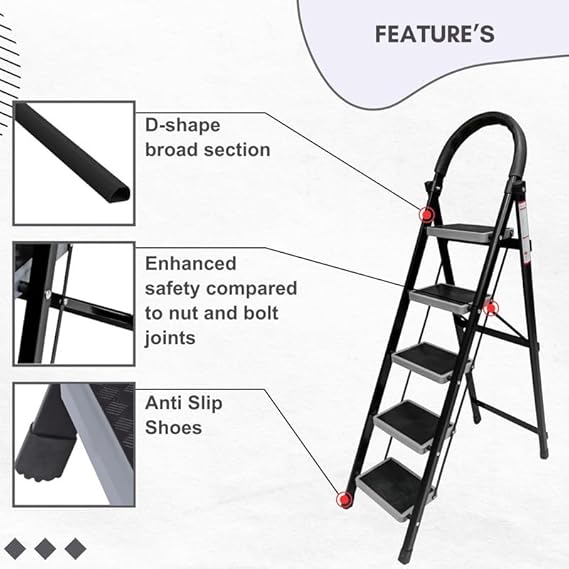 FEATURE'S

D-shape broad section

Enhanced safety compared to nut and bolt joints

Anti Slip Shoes