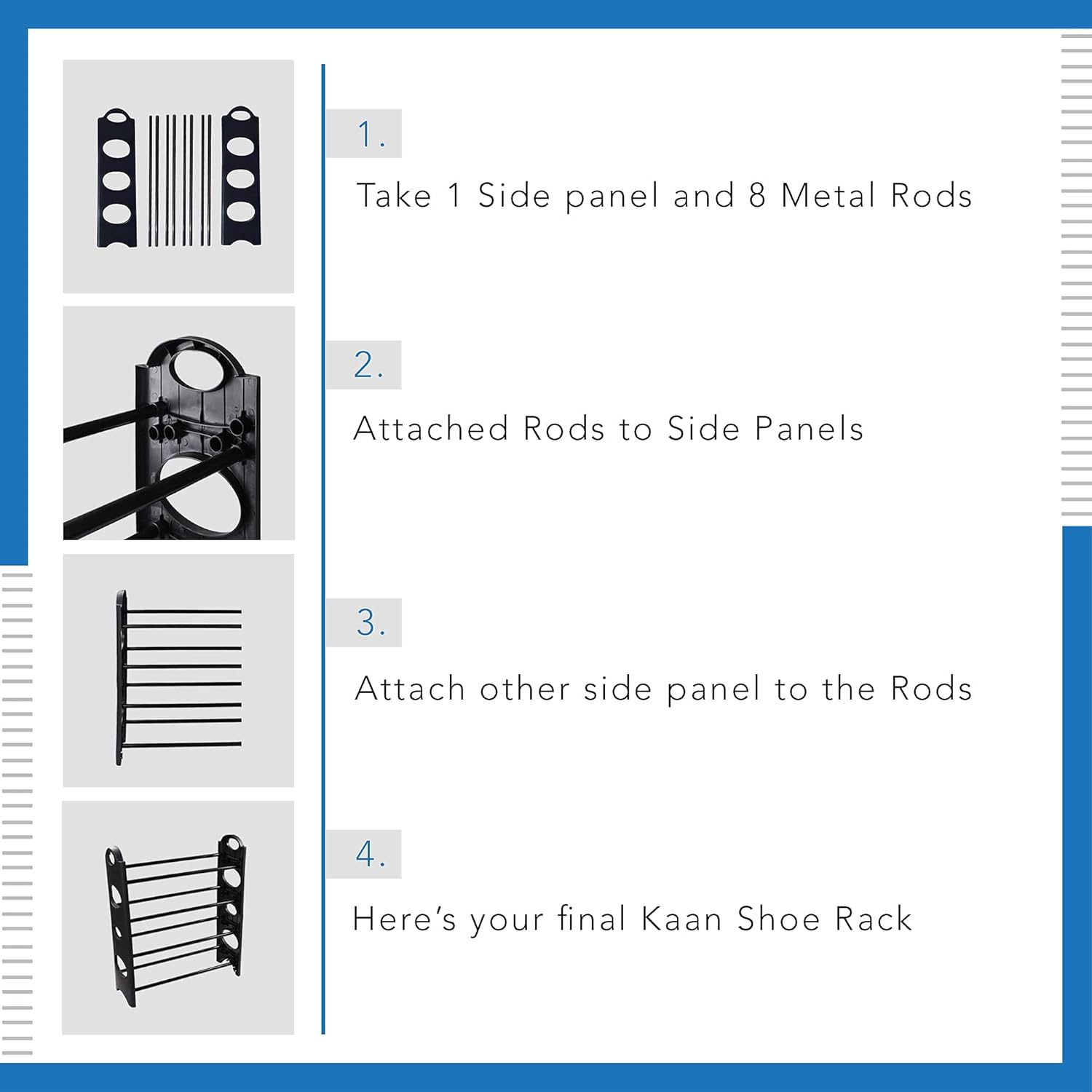 1.

Take 1 Side panel and 8 Metal Rods

2.

Attached Rods to Side Panels

3.

Attach other side panel to the Rods

4.

Here's your final Kaan Shoe Rack